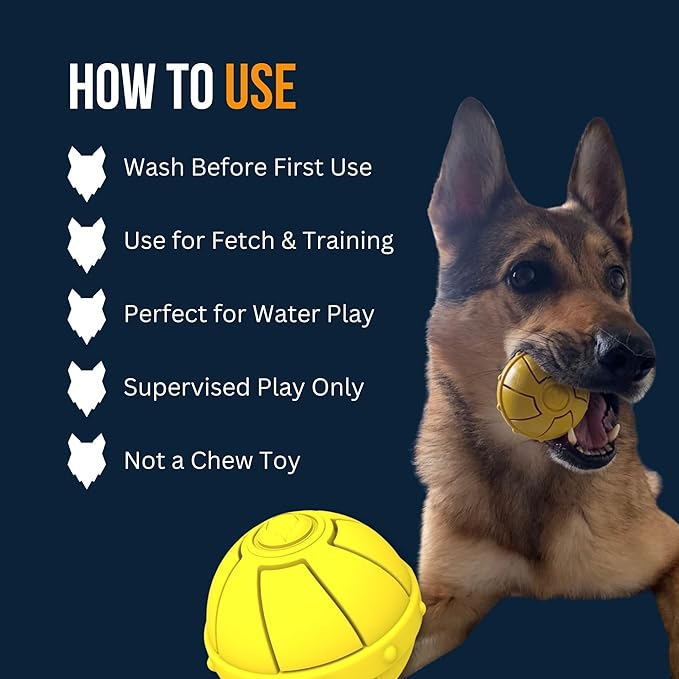 HOW TO USE

Wash Before First Use

Use for Fetch & Training

Perfect for Water Play

Supervised Play Only

Not a Chew Toy